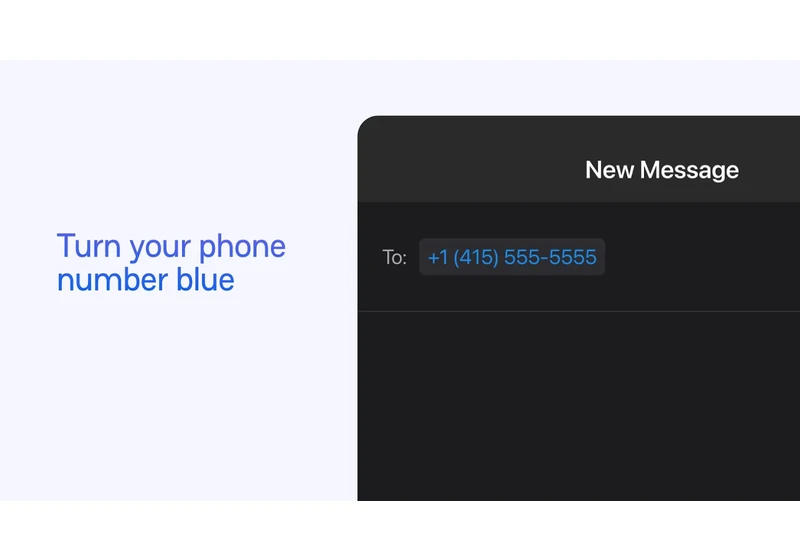 Turn your phone number blue

New Message

To: +1 (415) 555-5555