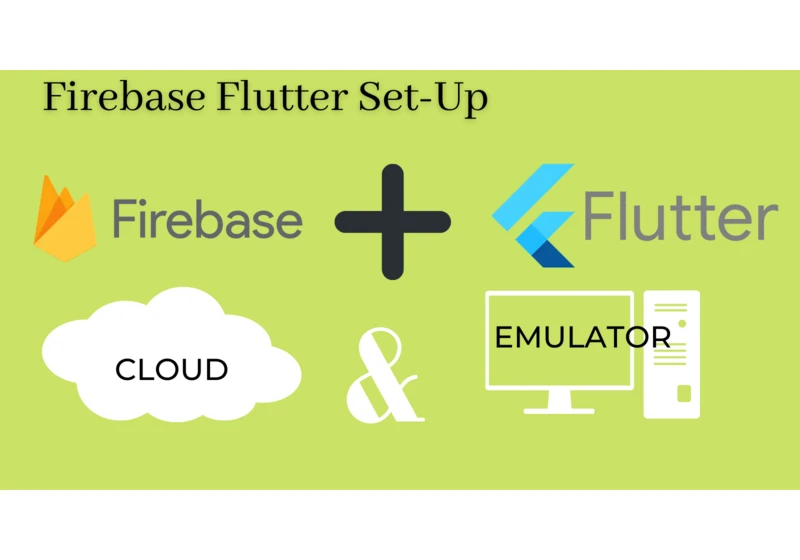 Firebase Flutter Set-Up

Firebase + Flutter

CLOUD & EMULATOR